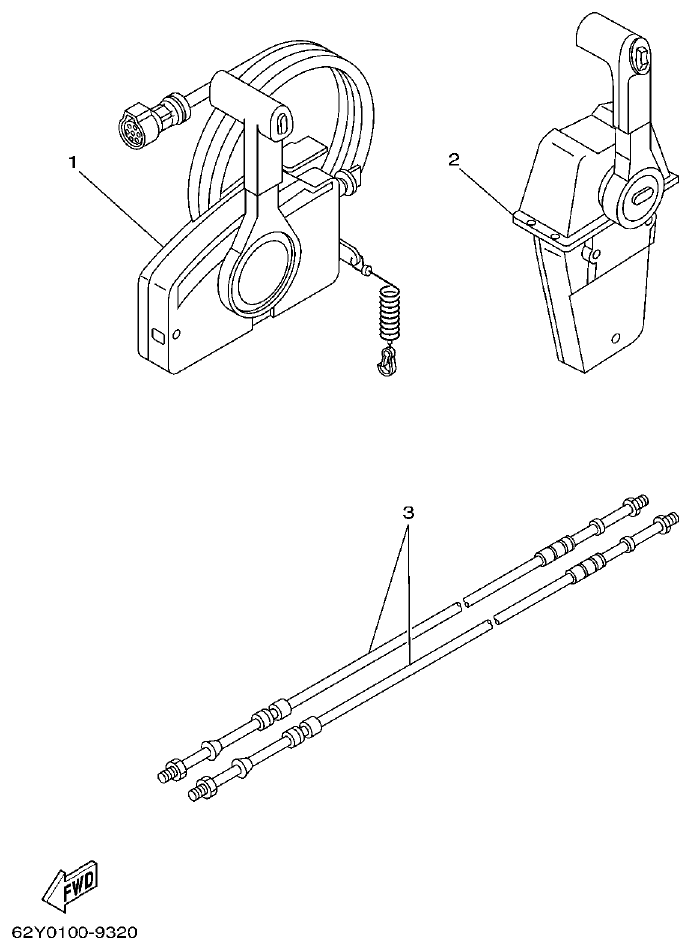 1

2

3

FWD

62Y0100-9320